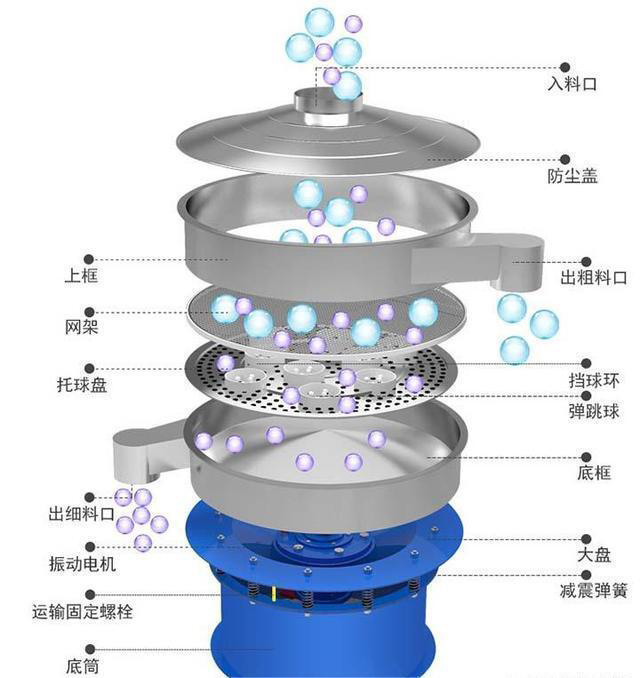 入料口
防尘盖
上框
出粗料口
网架
托球盘
挡球环
弹跳球
底框
出细料口
振动电机
大盘
减震弹簧
运输固定螺栓
底筒